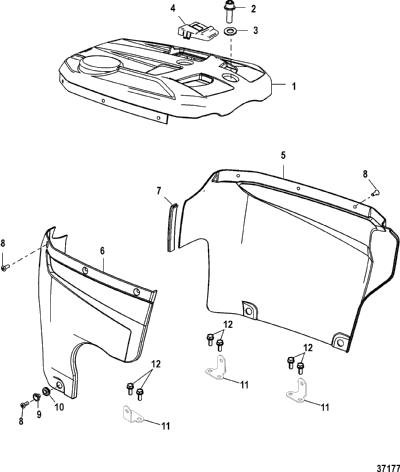 4
2
3
1
5
8
7
8
6
12
12
12
11
11
8
9
10
11
37177