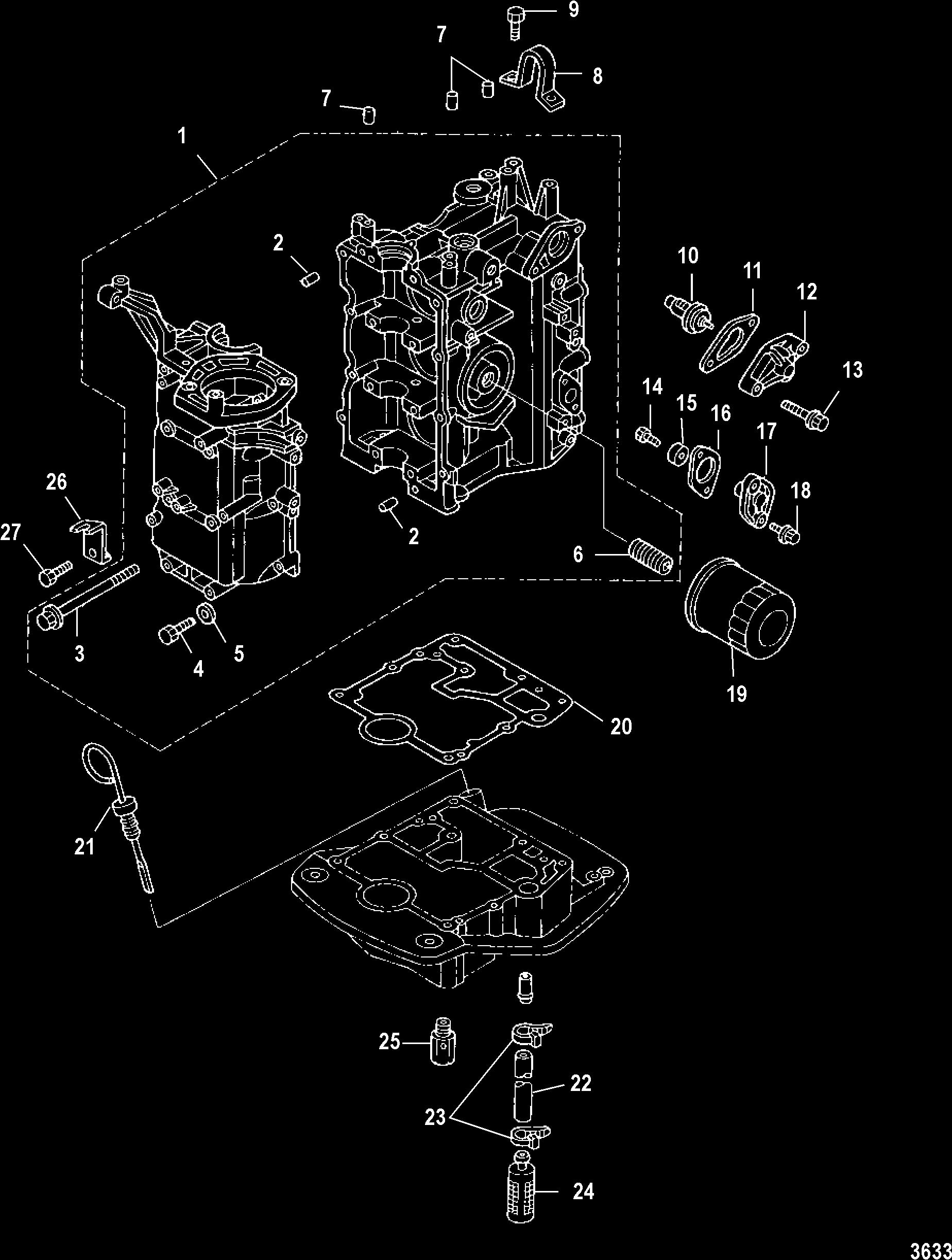 9
7
8
7
1
2
10
11
12
13
14
15
16
17
18
26
27
2
6
3
4
5
19
20
21
25
22
23
24
3633