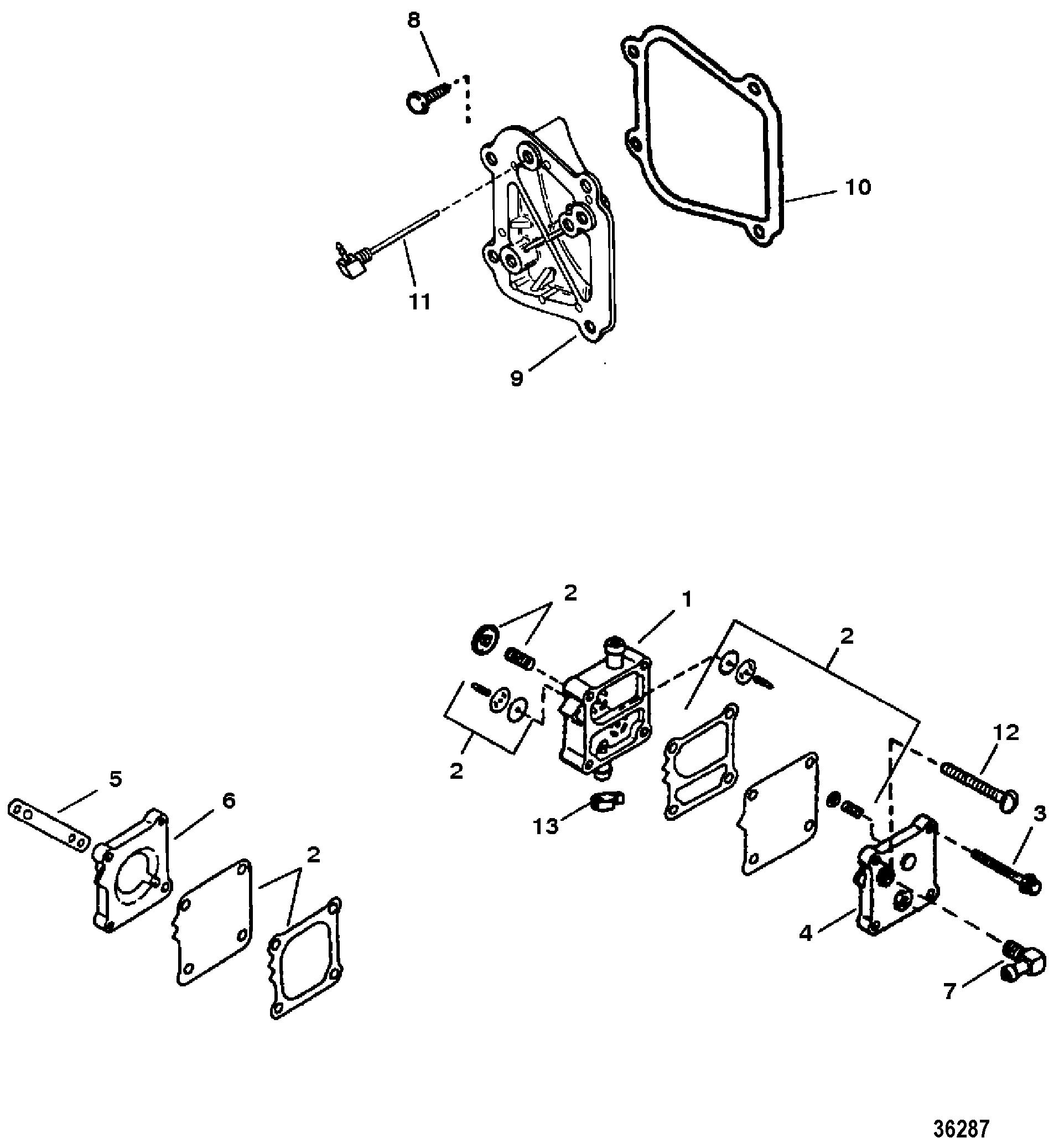 8
10
11
9
2
1
2
2
12
5
6
13
3
2
4
7
36287