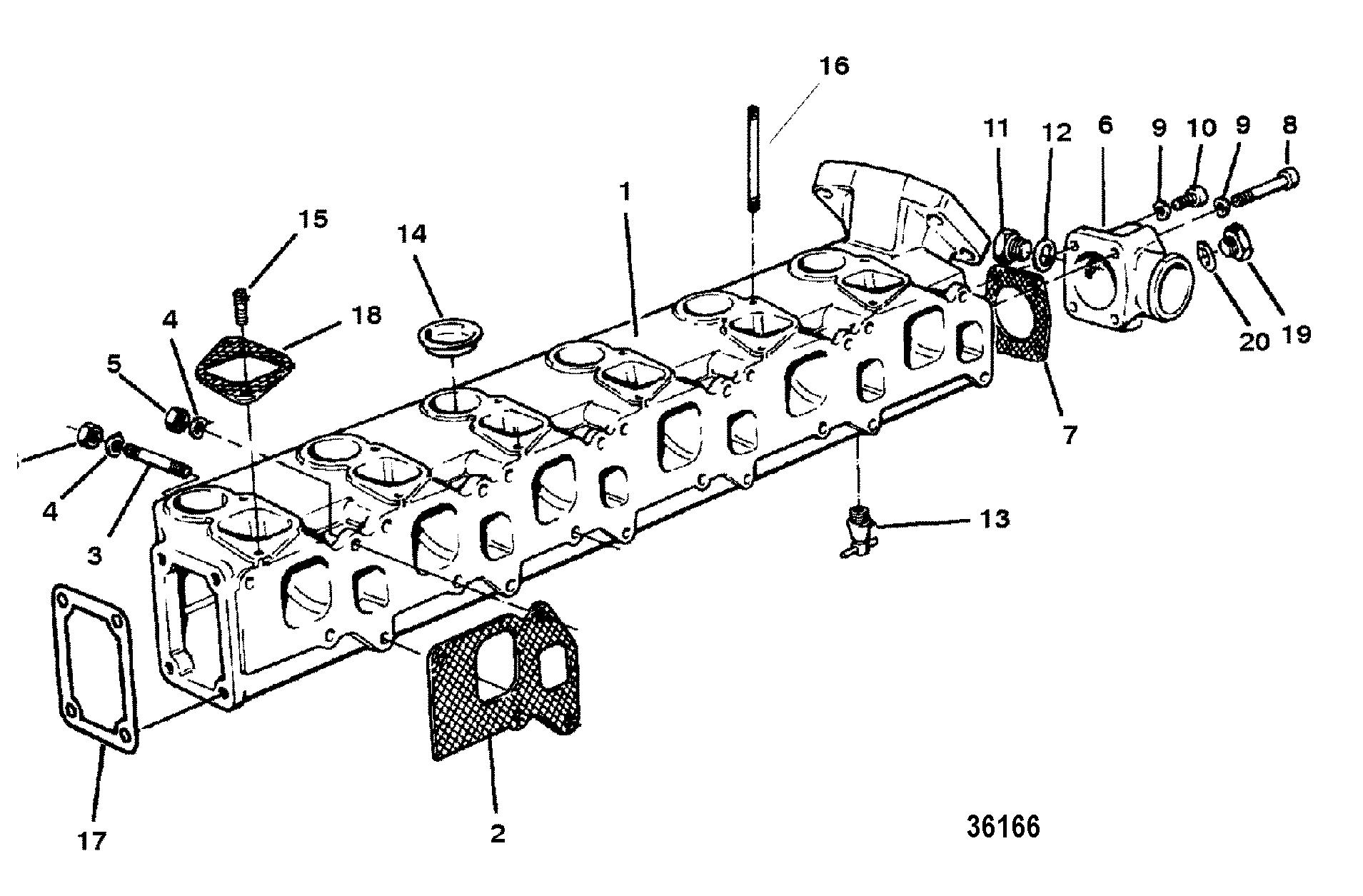 16
11
12
6
9
10
9
8
1
15
14
18
4
5
20
19
7
4
3
13
17
2
36166