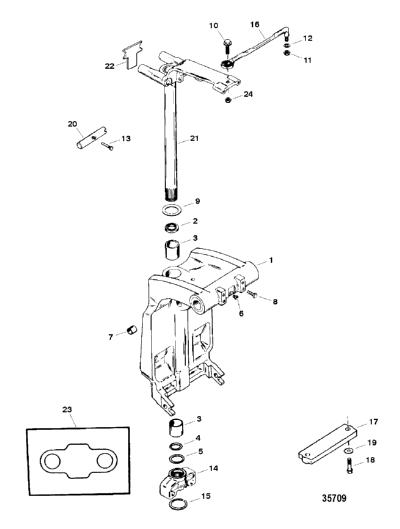 10
16
12
11
22
24
20
13
21
9
2
3
1
8
6
7
23
3
4
5
14
15
17
19
18
35709