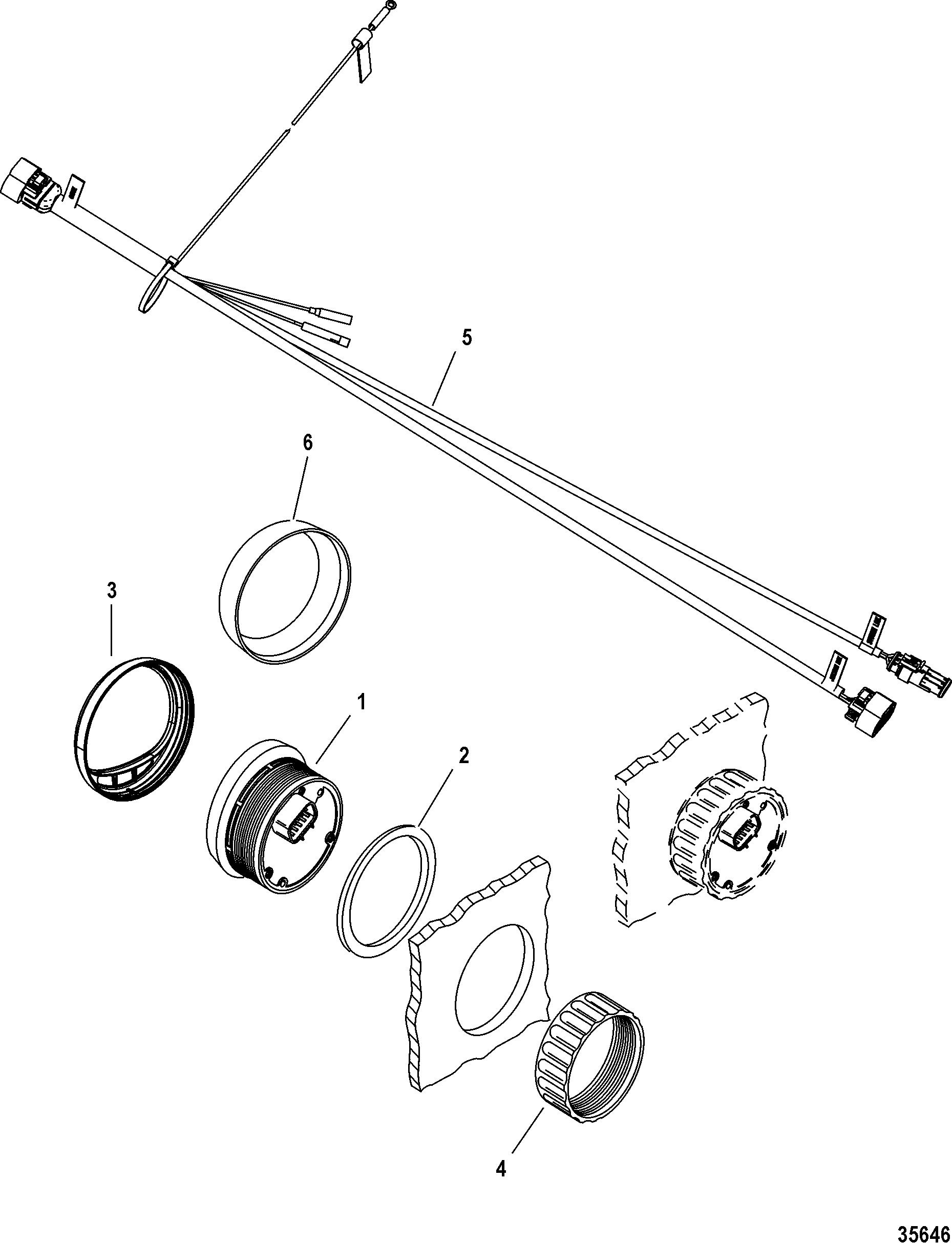 5

6

3

1

2

4

35646