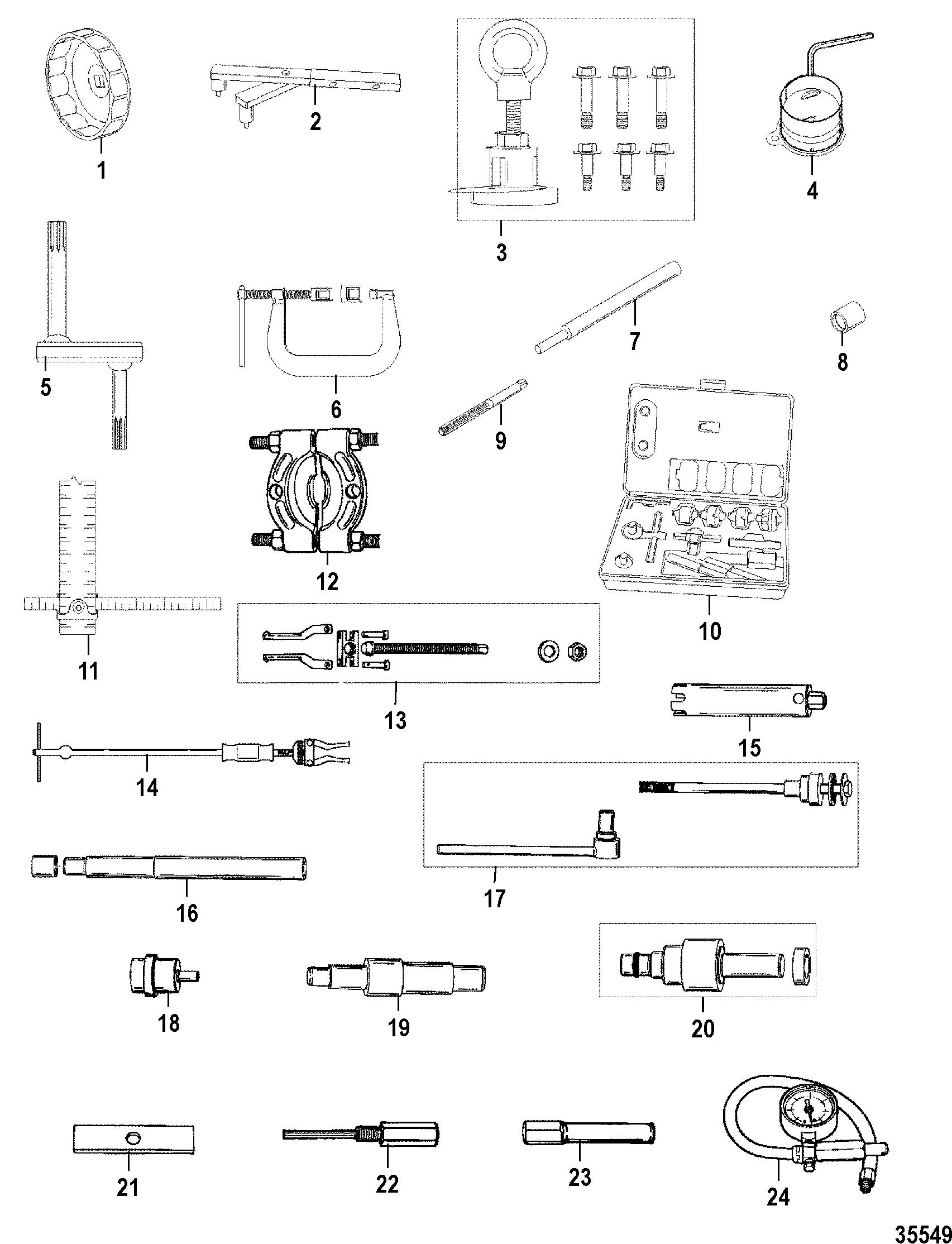 1
2
3
4
5
6
7
8
9
10
11
12
13
14
15
16
17
18
19
20
21
22
23
24
35549