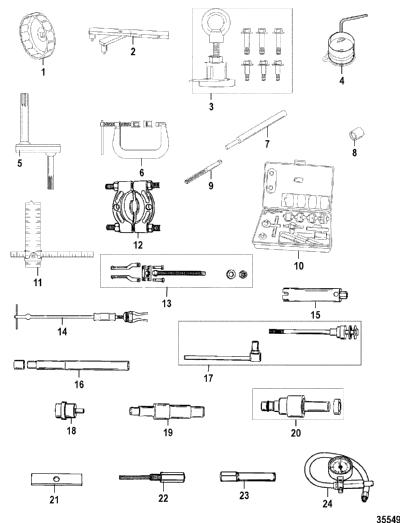 1
2
3
4
5
6
7
8
9
10
11
12
13
14
15
16
17
18
19
20
21
22
23
24
35549