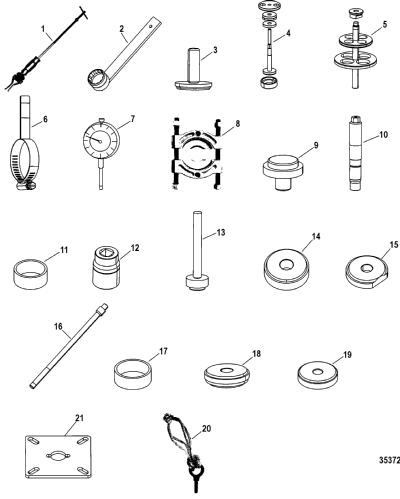 1
2
3
4
5
6
7
8
9
10
11
12
13
14
15
16
17
18
19
21
20
35372