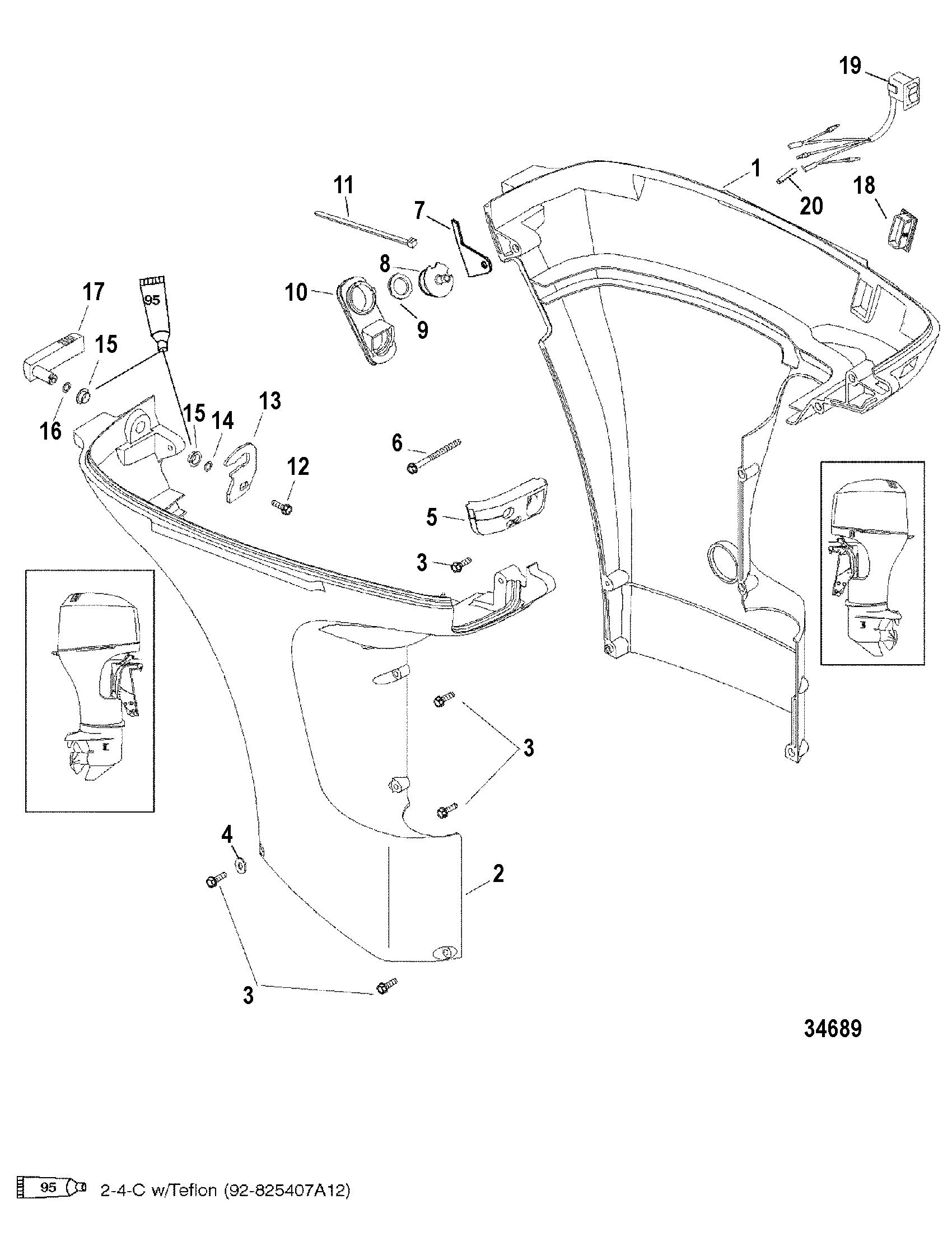 19

1

20

18

11

7

8

10

9

17

95

15

16

15

14

13

6

12

5

3

3

4

2

3

34689

95 2-4-C w/Teflon (92-825407A12)