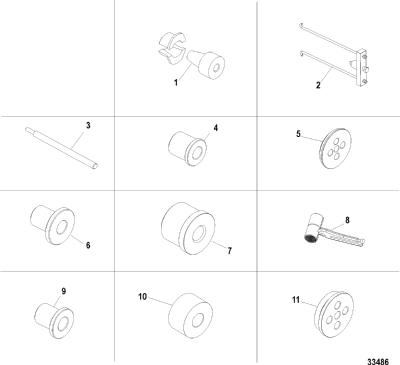 1
2
3
4
5
6
7
8
9
10
11
33486