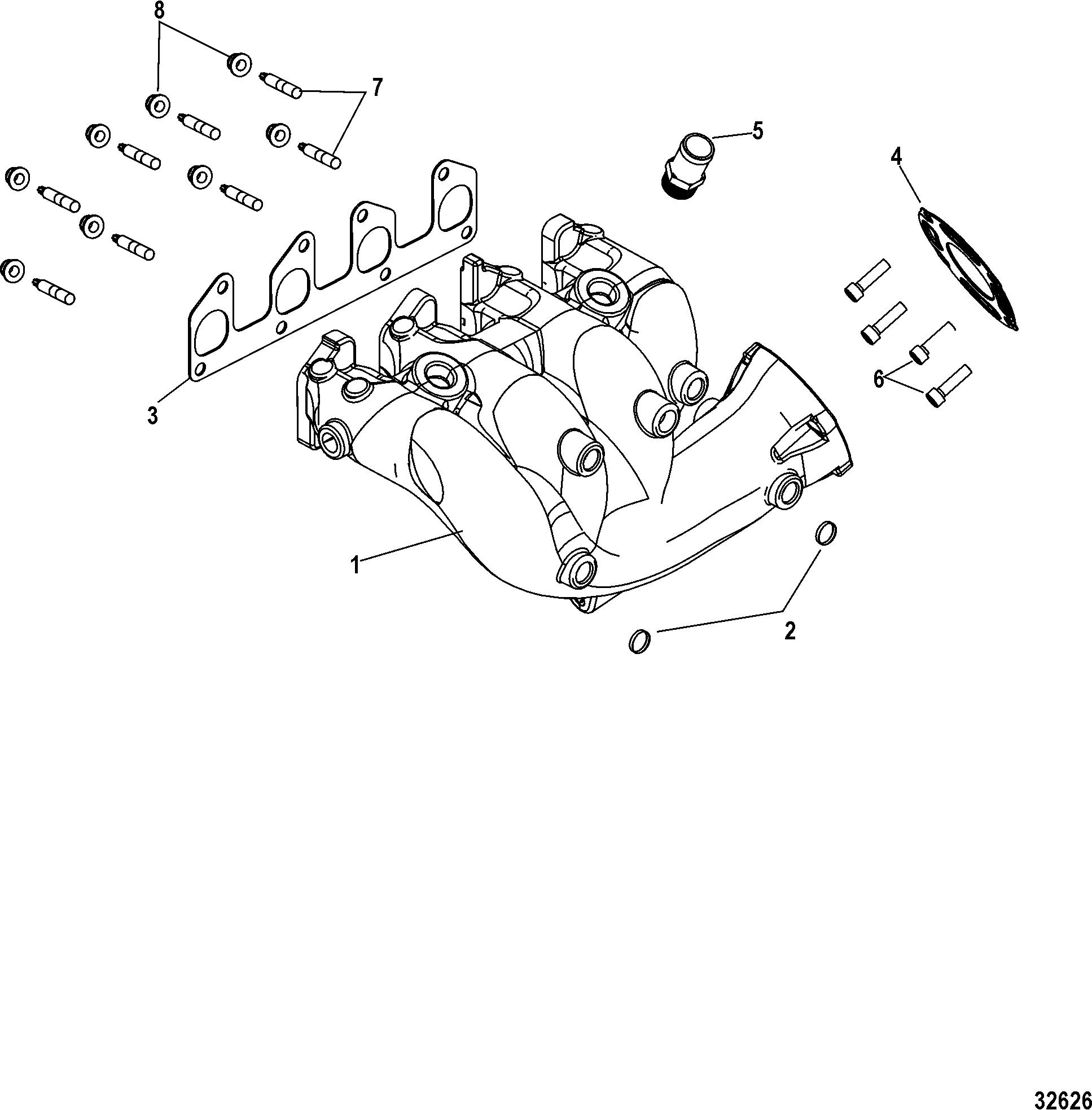 8
7
5
4
3
6
1
2
32626