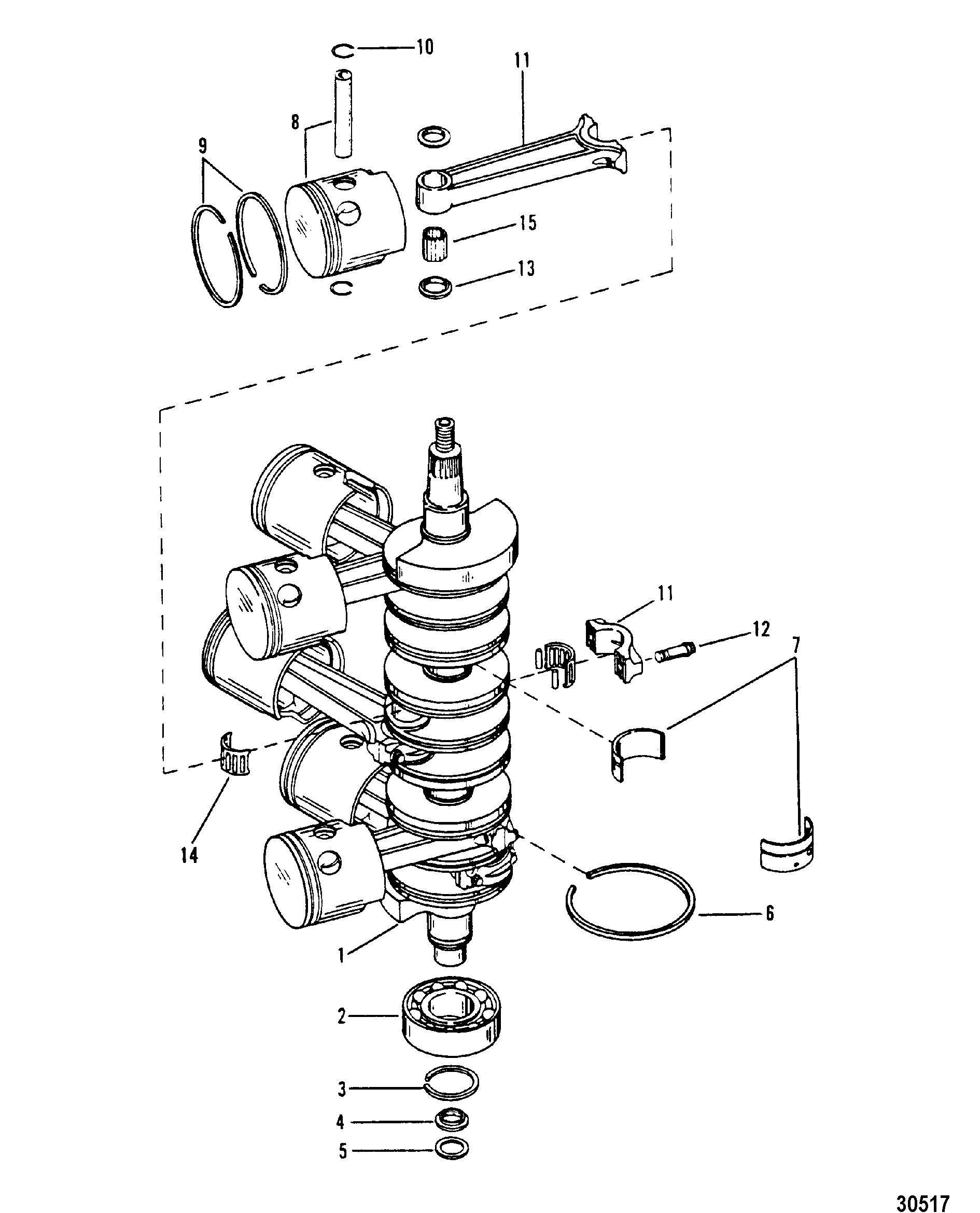 10
11
8
9
15
13
11
12
7
14
6
1
2
3
4
5
30517