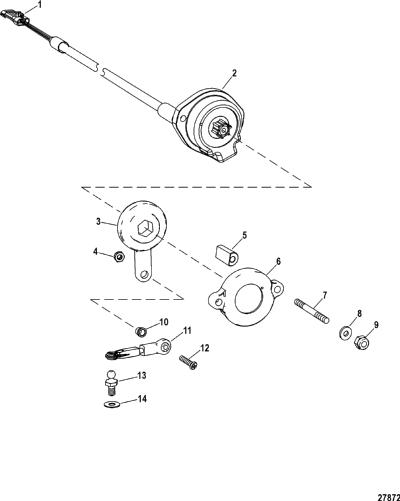 1
2
3
4
5
6
7
8
9
10
11
12
13
14
27872