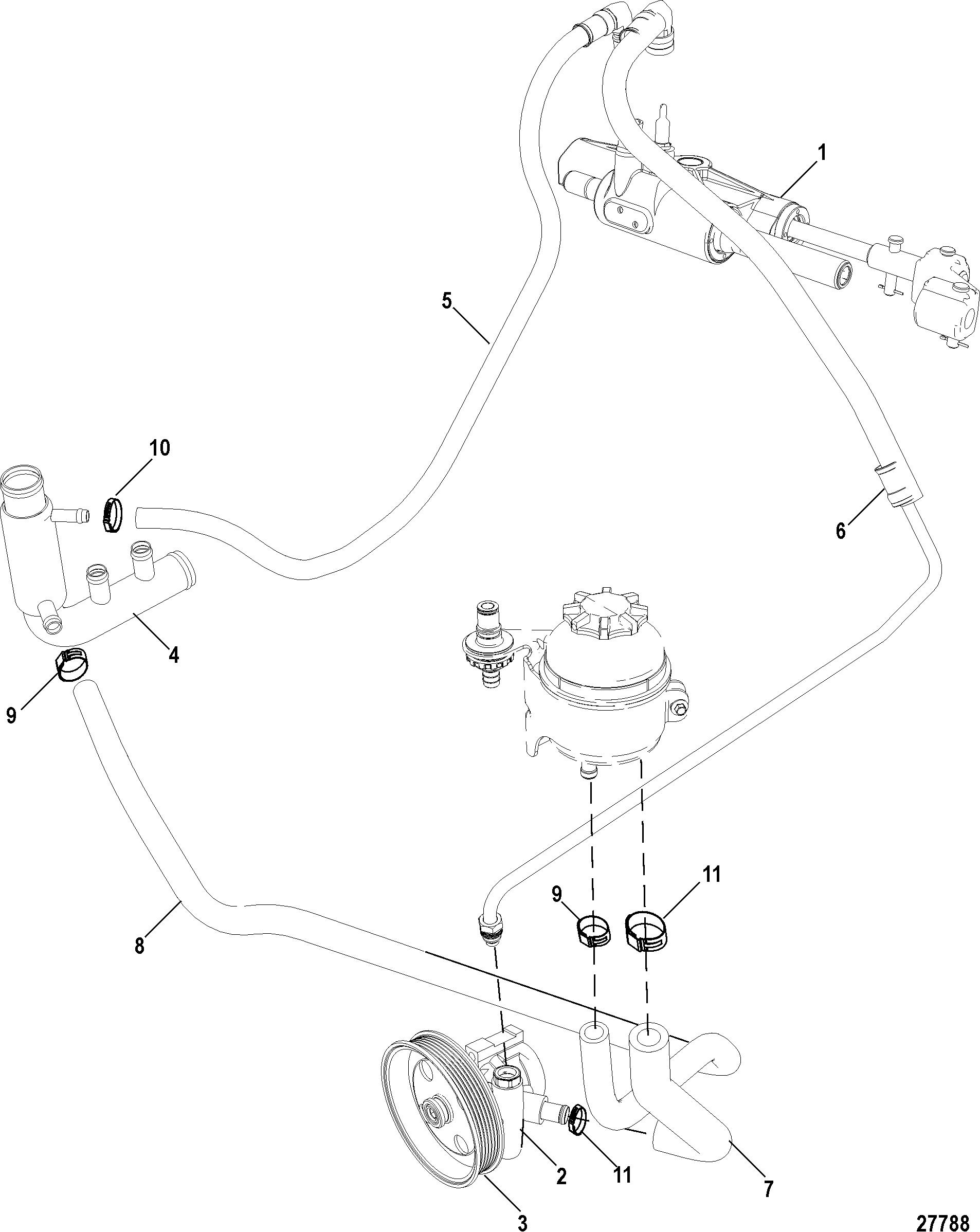 1

5

10

6

4

9

11

9

8

2

11

7

3

27788