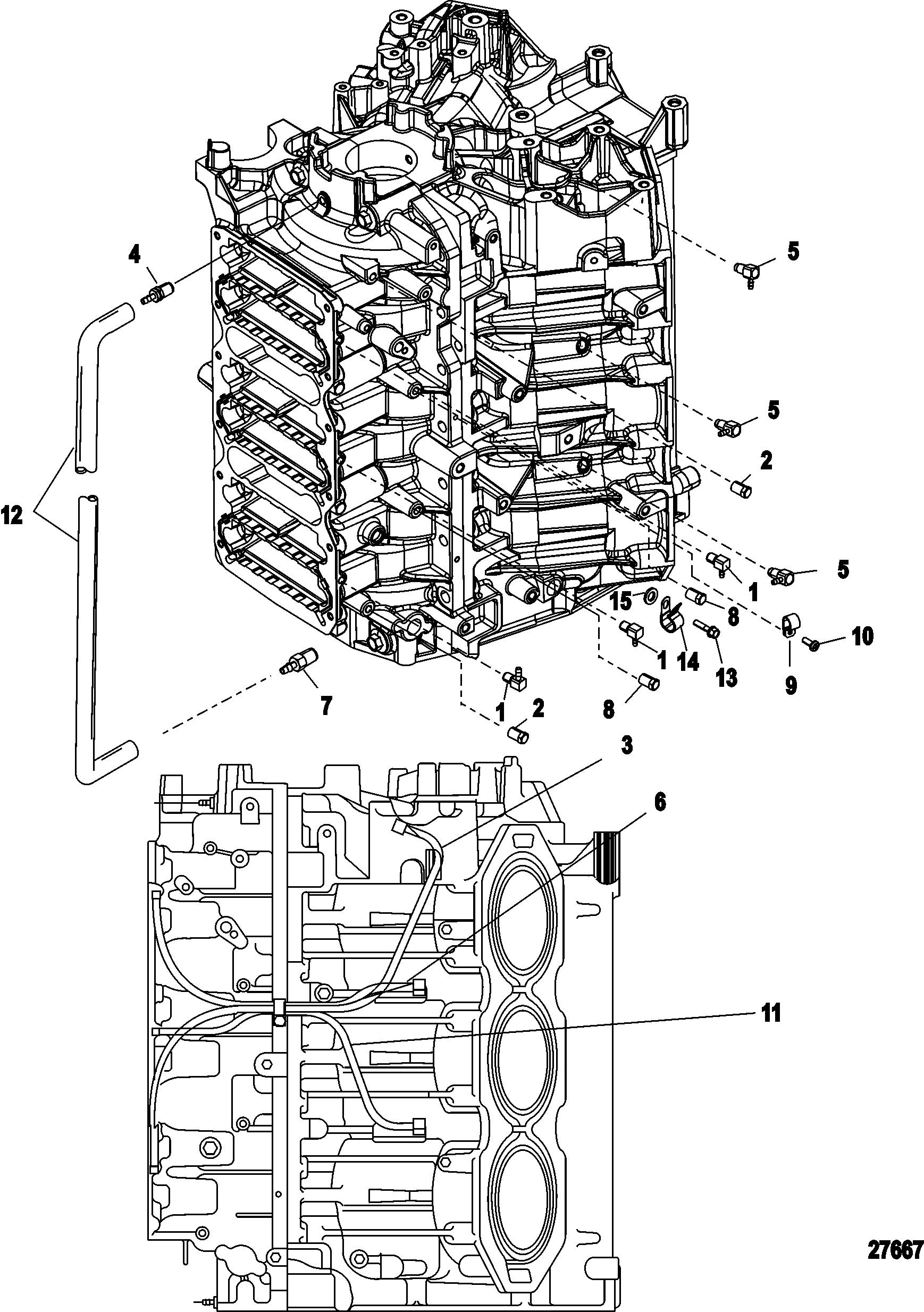 4
5
5
2
12
5
1
15
8
10
1
14
13
9
7
1
2
8
3
6
11
27667