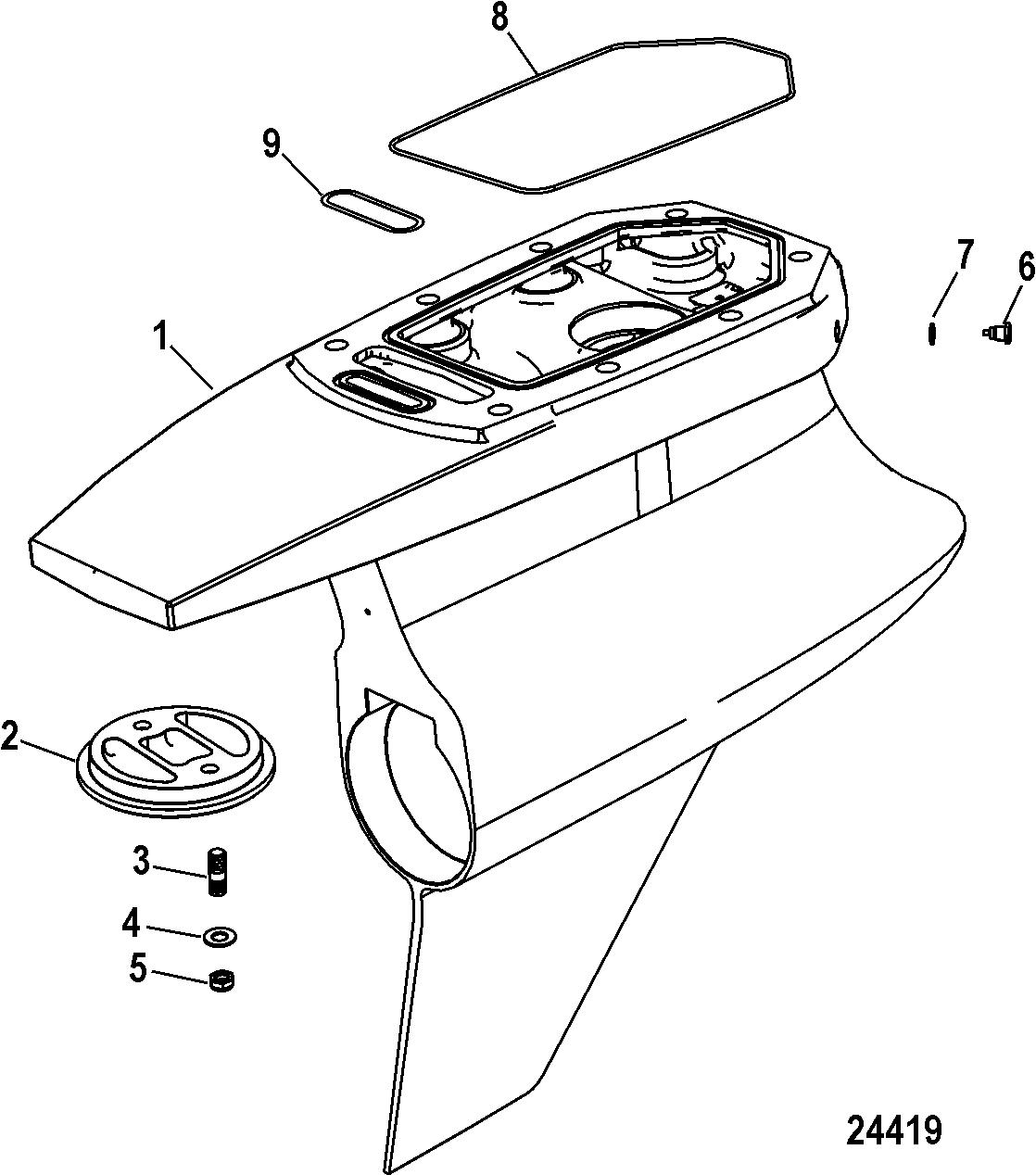 8
9
7
6
1
2
3
4
5
24419