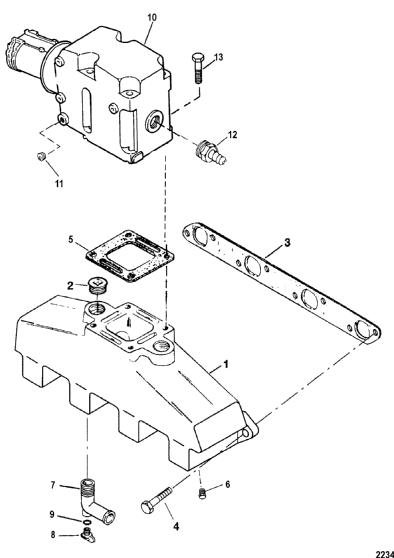 10
13
12
11
5
3
2
1
7
6
9
4
8
2234