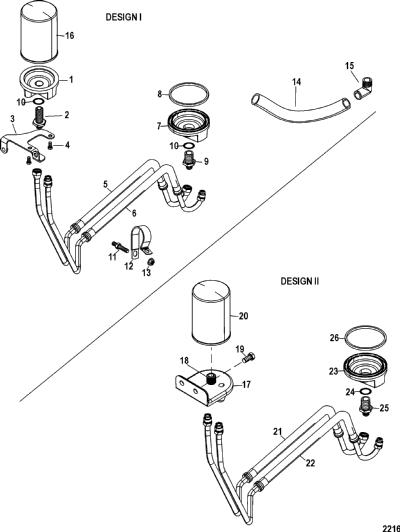 DESIGN I

16
1
10
2
3
4
8
7
10
9
14
15
5
6
11
12
13

DESIGN II

20
19
18
17
26
23
24
25
21
22

2216