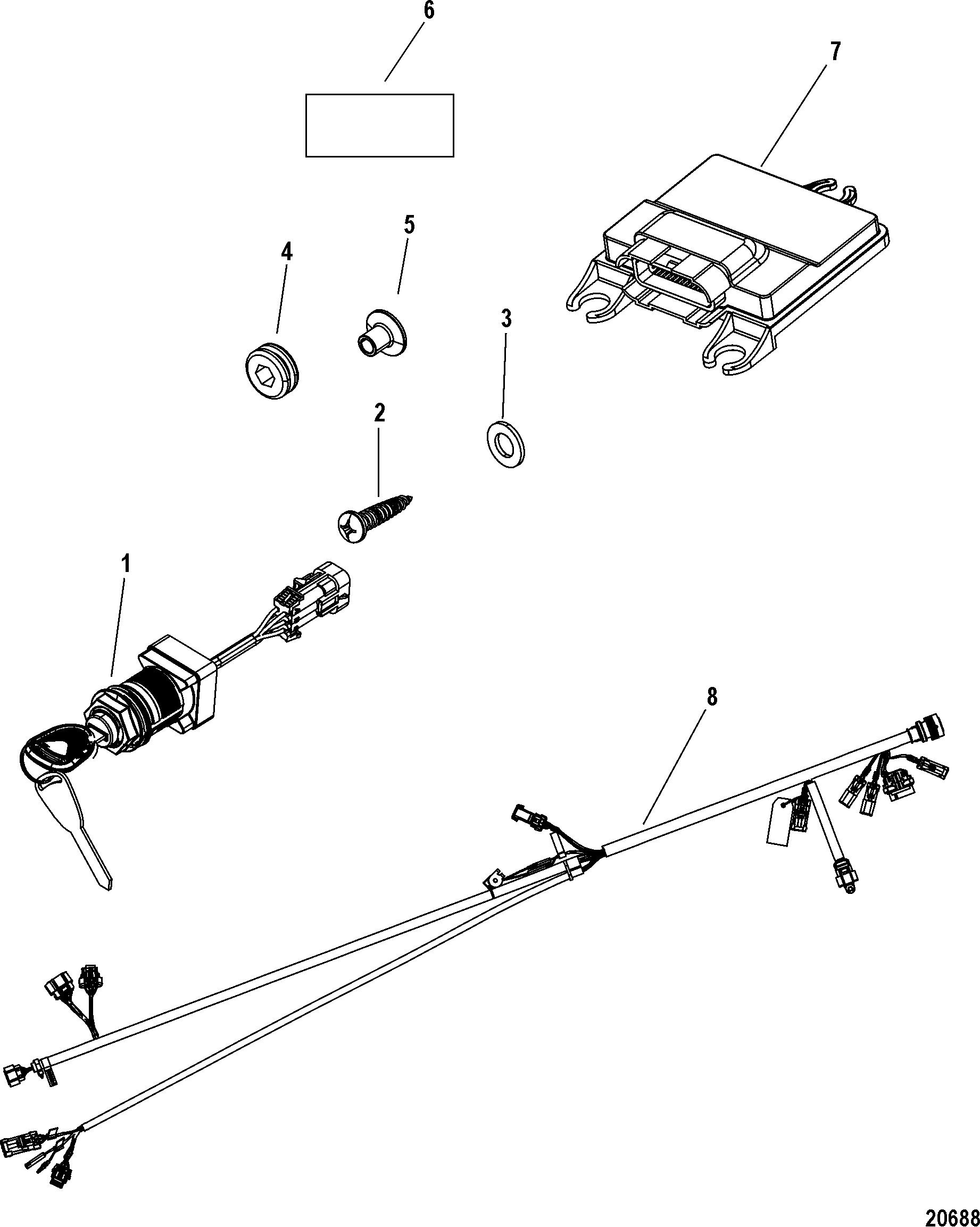 6

7

5

4

3

2

1

8

20688