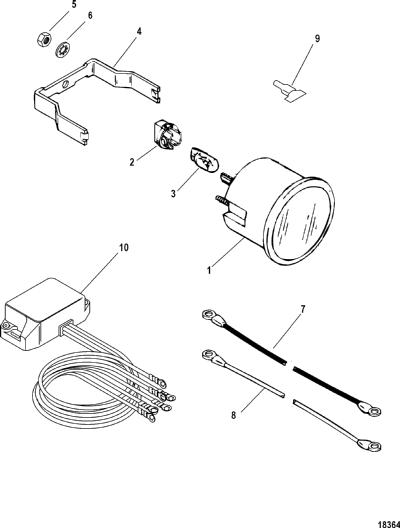 5
6
4
9
2
3
1
10
7
8
18364