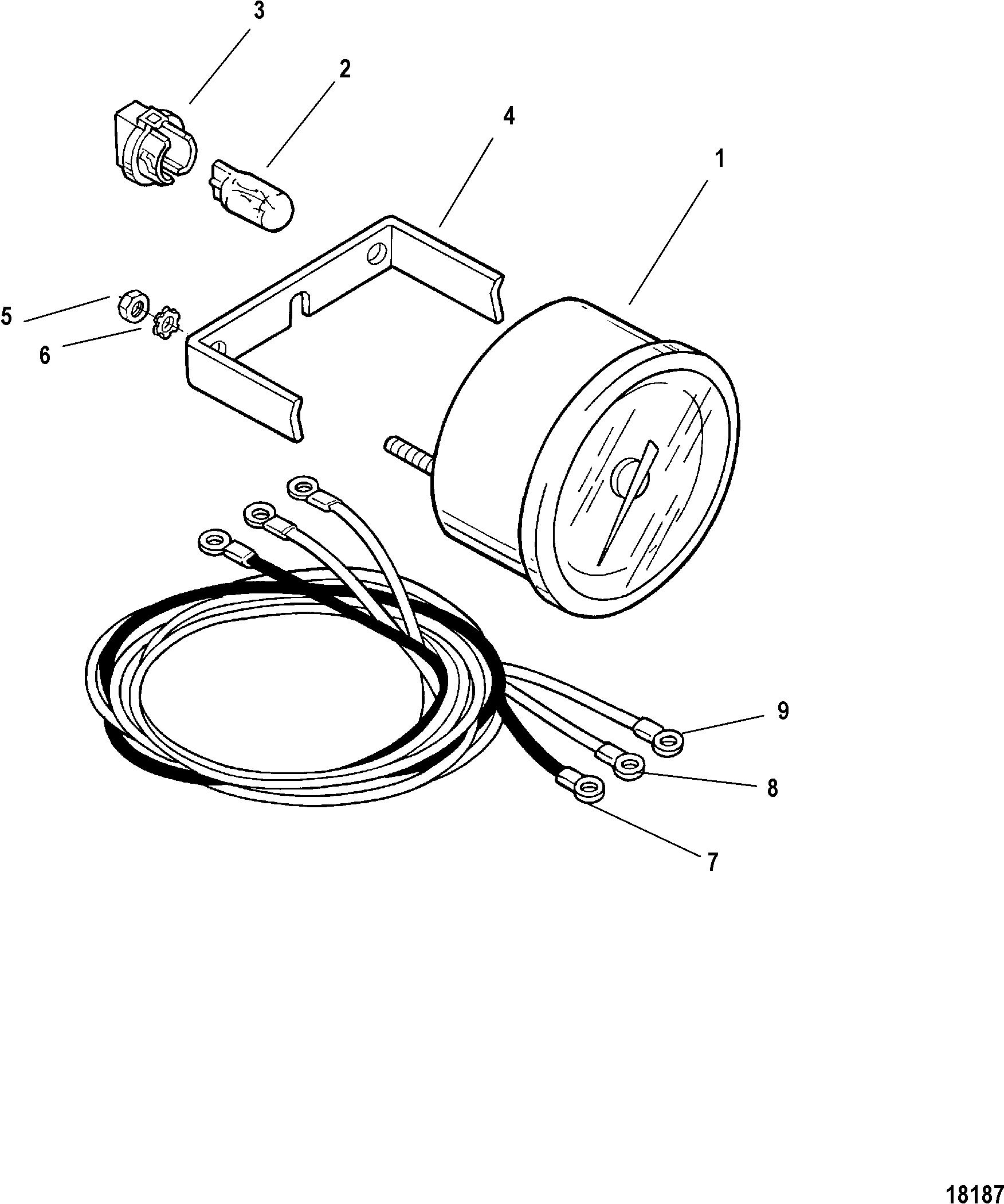 3
2
4
1
5
6
9
8
7
18187