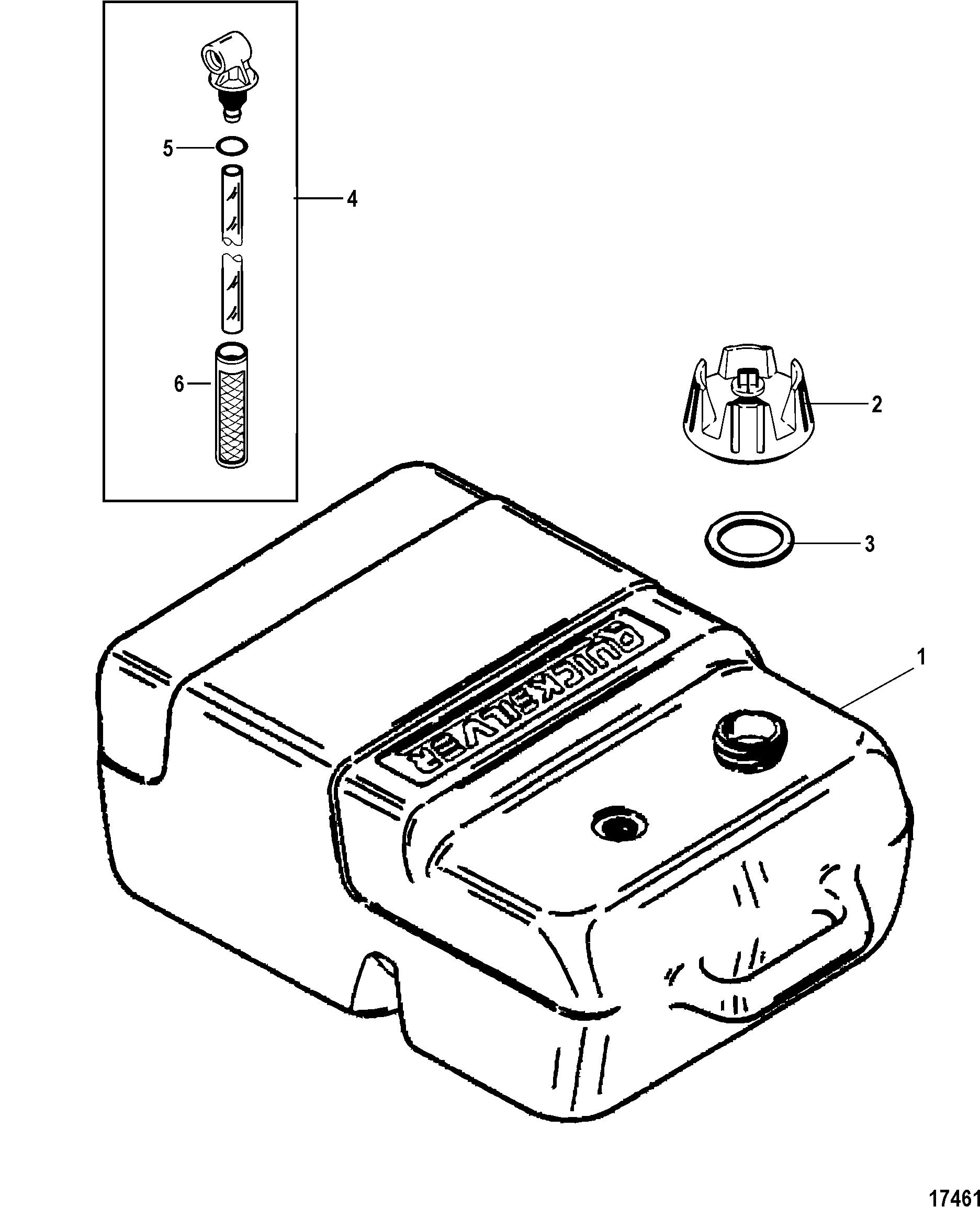 5

4

6

2

3

QUICKSILVER

1

17461