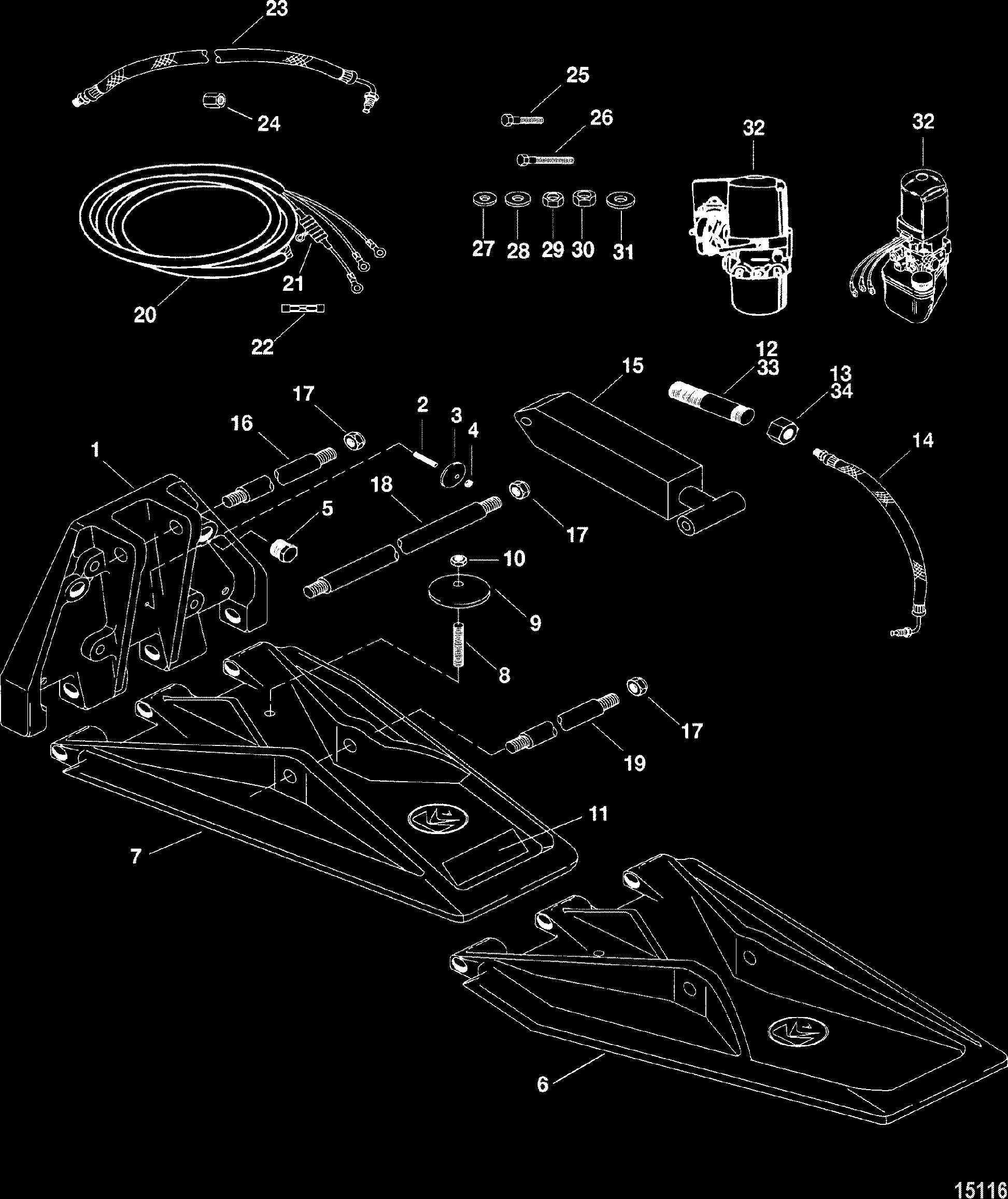 23
25
24
26
32
32
27 28 29 30 31
21
20
22
12
33
15
13
34
17
2
3
4
16
14
1
18
5
17
10
9
8
17
19
11
7
6
15116