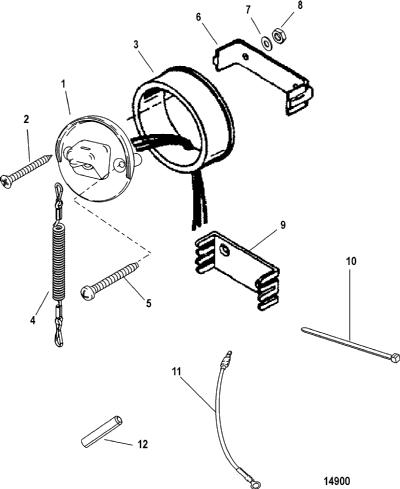 6
7
8
3
1
2
9
10
4
5
11
12
14900