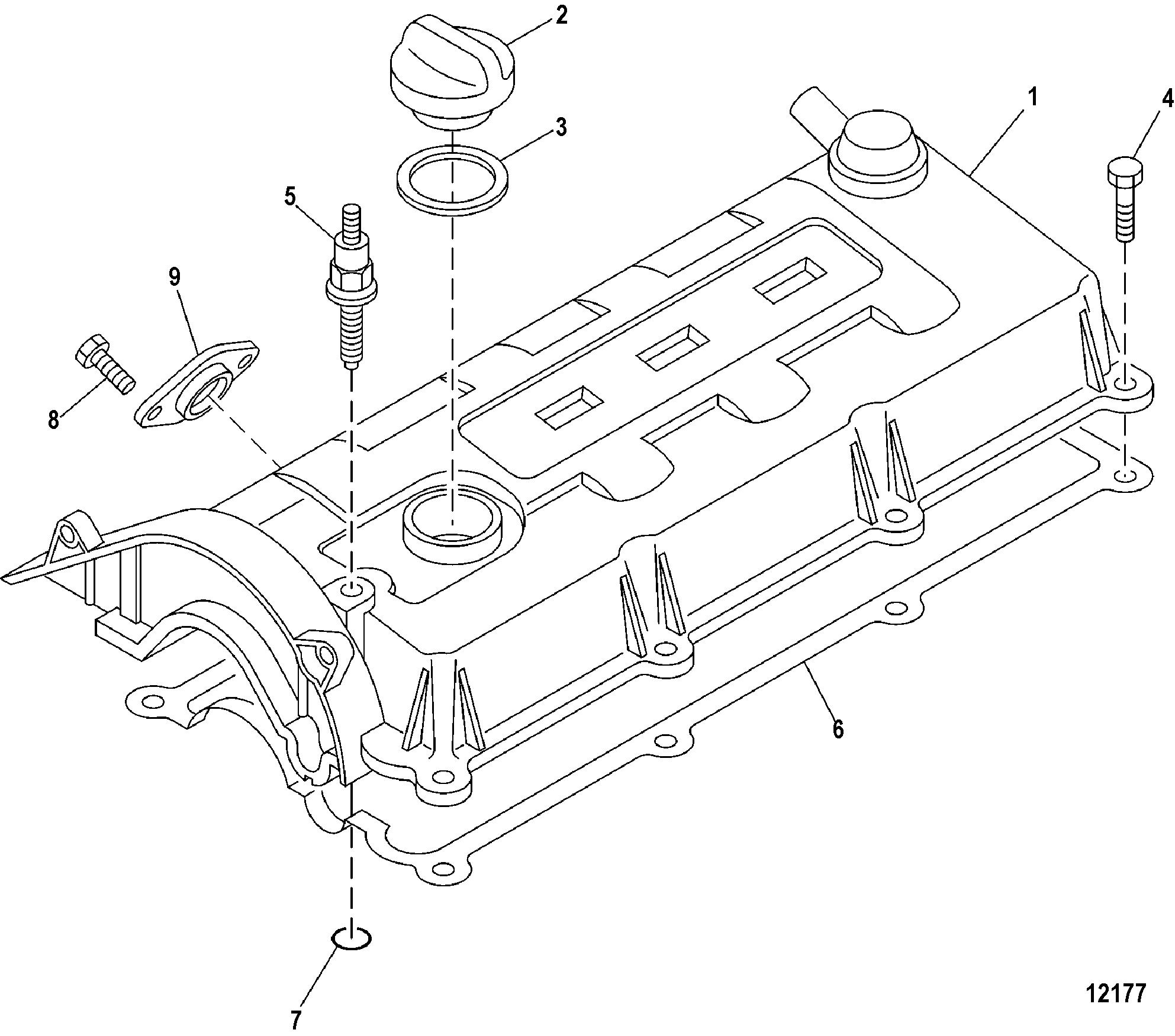 2
1
4
3
5
9
8
6
7
12177