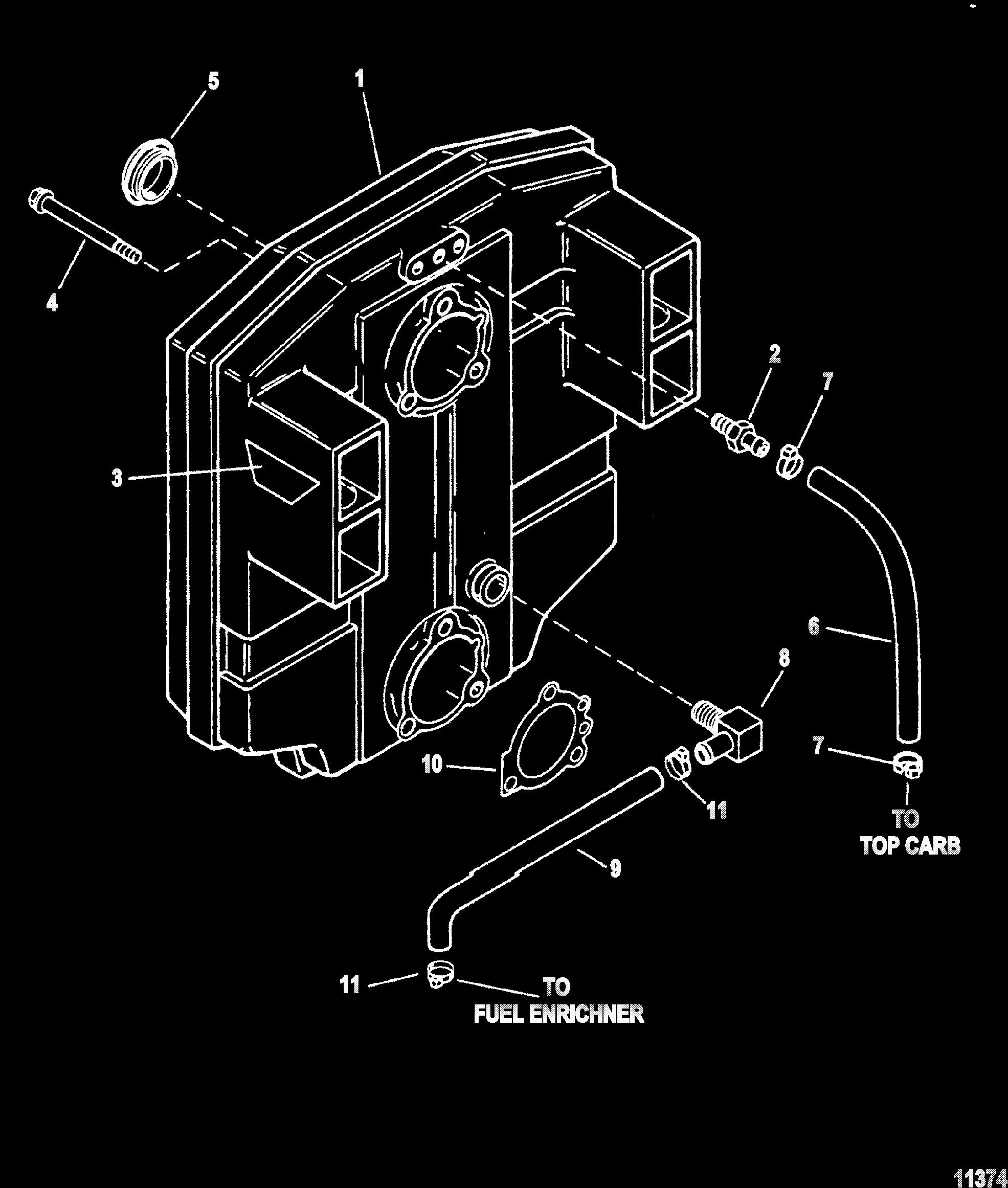 5
1
4
2
7
3
6
8
7
10
11
TO
TOP CARB
9
11
TO
FUEL ENRICHNER
11374