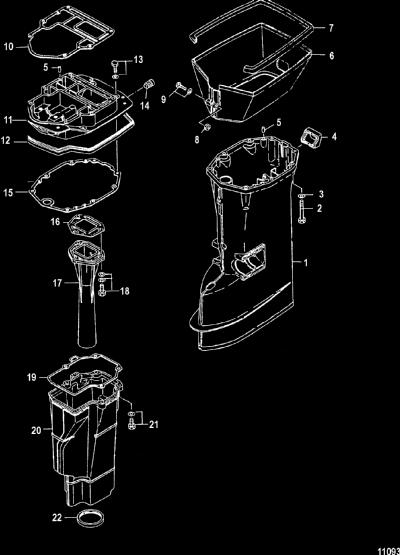 10
5
13
14
11
12
15
16
17
18
19
20
21
22
7
6
9
8
5
4
3
2
1
11093