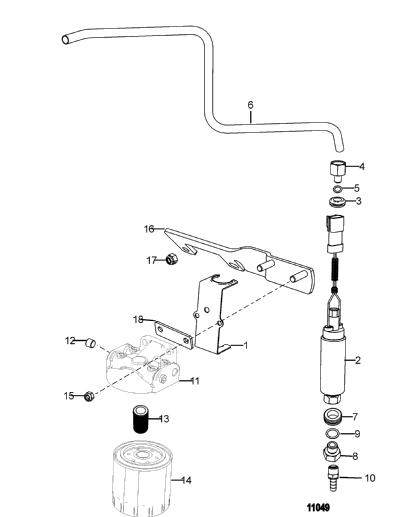 6
4
5
3
16
17
18
12
1
2
11
15
13
7
9
8
14
10
11049