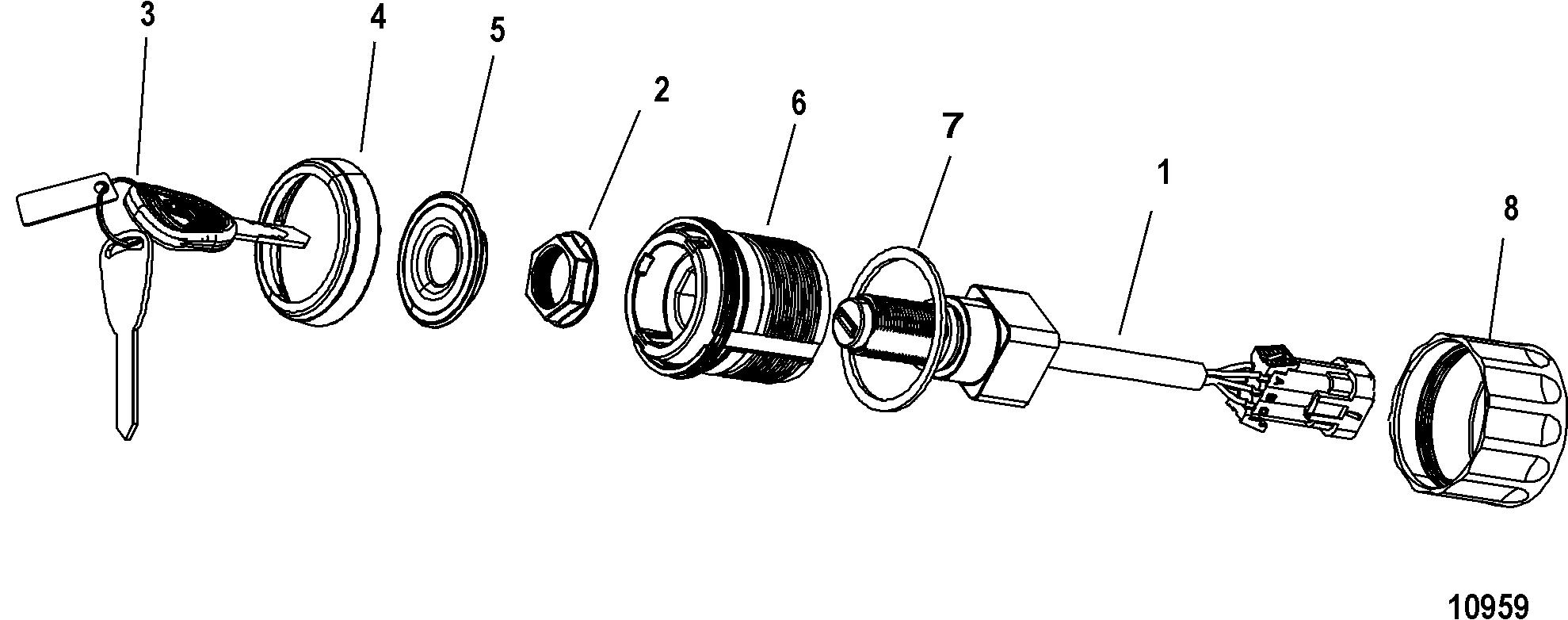 3
4
5
2
6
7
1
8

10959