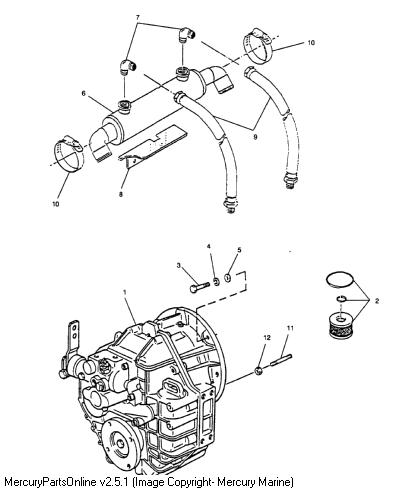 7
10
6
9
10
8
4
5
3
1
2
12
11
MercuryPartsOnline v2.5.1 (Image Copyright- Mercury Marine)