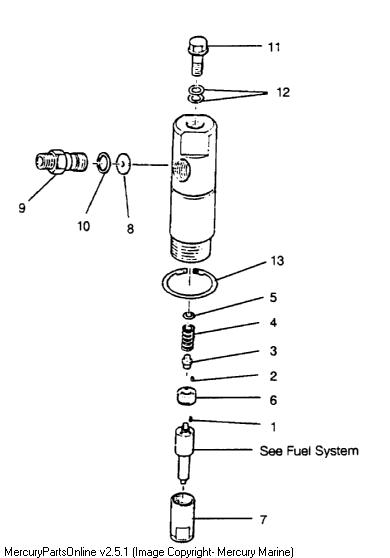 11

12

9

10

8

13

5

4

3

2

6

1

See Fuel System

7

MercuryPartsOnline v2.5.1 (Image Copyright- Mercury Marine)