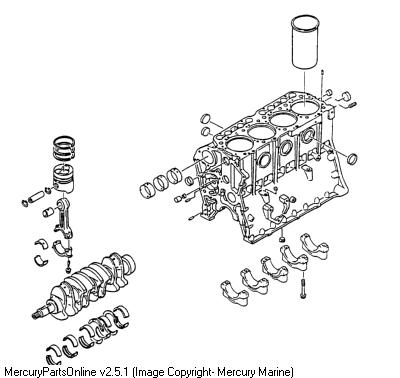 MercuryPartsOnline v2.5.1 (Image Copyright- Mercury Marine)