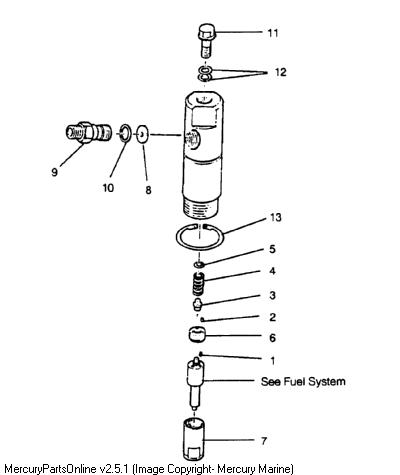 11

12

9

10

8

13

5

4

3

2

6

1

See Fuel System

7

MercuryPartsOnline v2.5.1 (Image Copyright- Mercury Marine)