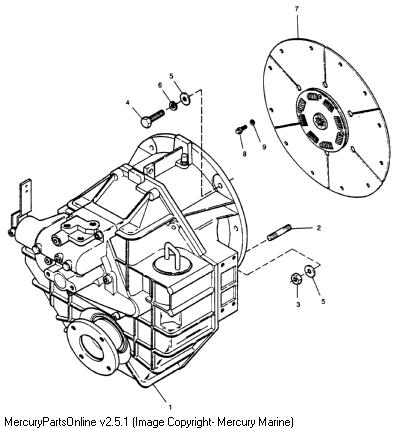 7

5

6

4

8

9

2

3

5

1

MercuryPartsOnline v2.5.1 (Image Copyright- Mercury Marine)