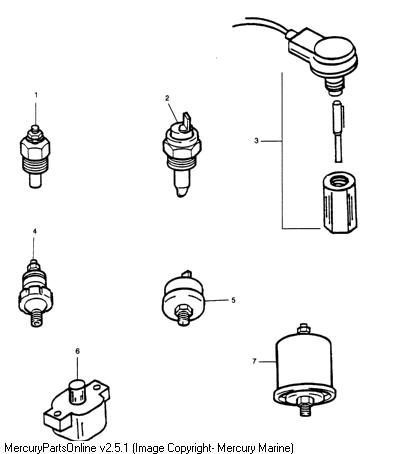 1

2

3

4

5

6

7

MercuryPartsOnline v2.5.1 (Image Copyright- Mercury Marine)