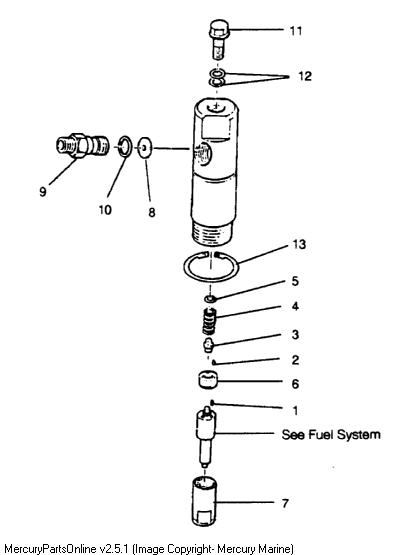 11

12

9

10

8

13

5

4

3

2

6

1

See Fuel System

7

MercuryPartsOnline v2.5.1 (Image Copyright- Mercury Marine)