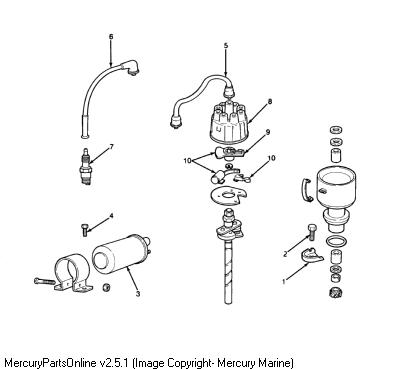 6
5
8
9
7
10
10
4
2
1
3
MercuryPartsOnline v2.5.1 (Image Copyright- Mercury Marine)