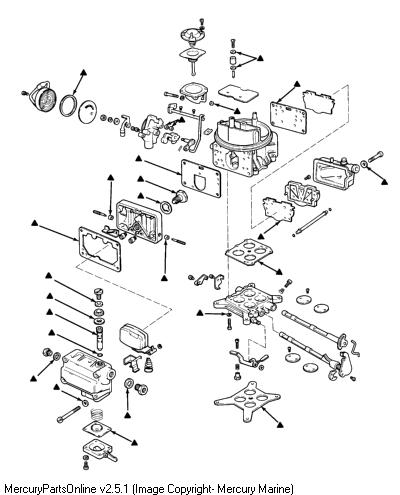 MercuryPartsOnline v2.5.1 (Image Copyright- Mercury Marine)