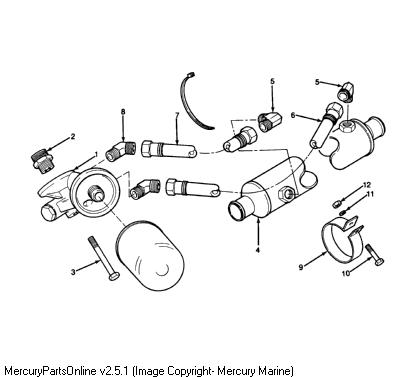 5
5
8
7
6
2
1
12
11
4
3
9
10
MercuryPartsOnline v2.5.1 (Image Copyright- Mercury Marine)