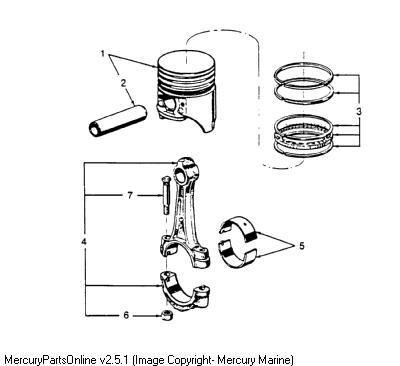 1
2
3
7
4
5
6
MercuryPartsOnline v2.5.1 (Image Copyright- Mercury Marine)