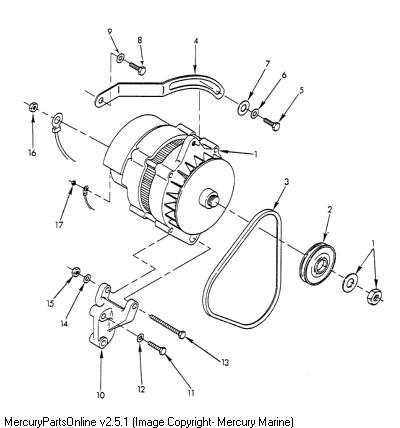 9
8
4
7
6
5
16
1
3
17
2
1
15
14
13
10
12
11

MercuryPartsOnline v2.5.1 (Image Copyright- Mercury Marine)