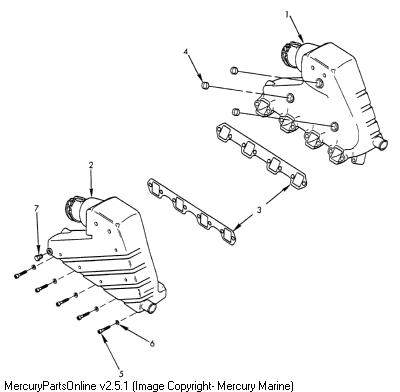 1
4
2
3
7
6
5
MercuryPartsOnline v2.5.1 (Image Copyright- Mercury Marine)