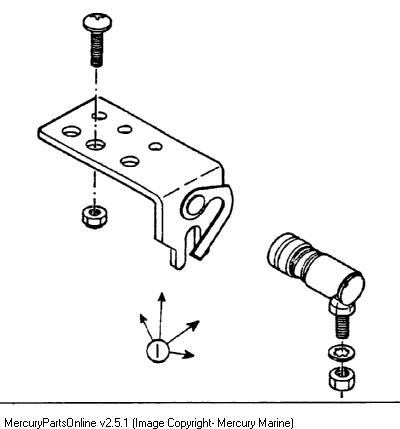 1

MercuryPartsOnline v2.5.1 (Image Copyright- Mercury Marine)