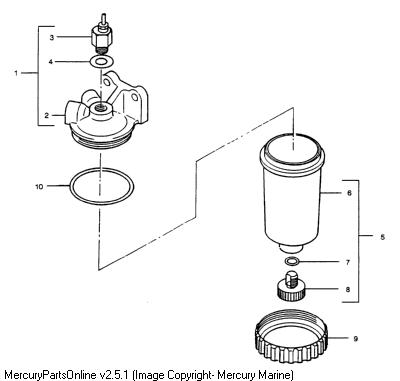 3
4
1
2
10
6
5
7
8
9
MercuryPartsOnline v2.5.1 (Image Copyright- Mercury Marine)