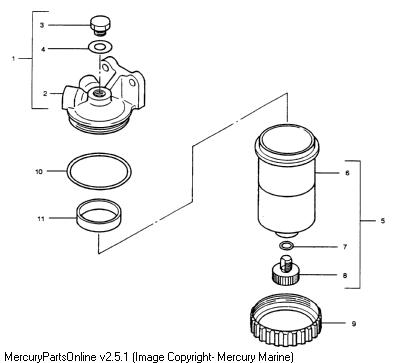 3
4
1
2
10
11
6
5
7
8
9
MercuryPartsOnline v2.5.1 (Image Copyright- Mercury Marine)