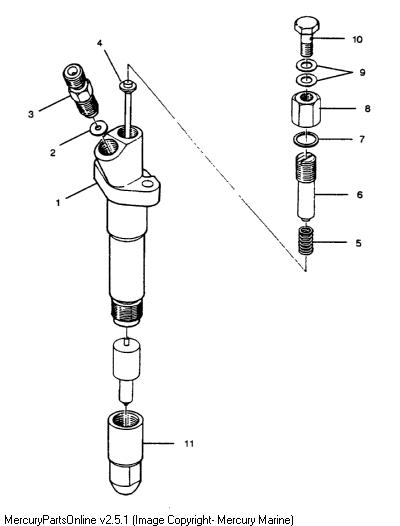 4
3
2
1
10
9
8
7
6
5
11
MercuryPartsOnline v2.5.1 (Image Copyright- Mercury Marine)