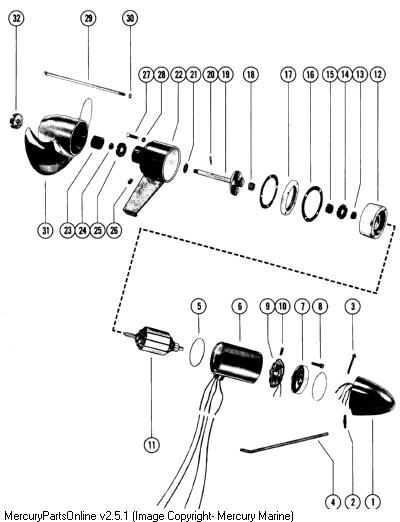 32
29
30
27
28
22
21
20
19
18
17
16
15
14
13
12
31
23
24
25
26
5
6
9
10
7
8
3
11
4
2
1
MercuryPartsOnline v2.5.1 (Image Copyright- Mercury Marine)