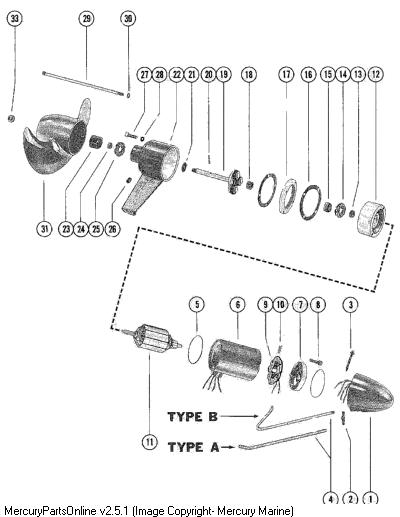 33
29
30
27 28 22 21 20 19
18
17
16
15 14 13 12
31
23 24 25 26
5
6
9 10
7
8
3
11
TYPE B
TYPE A
4 2 1
MercuryPartsOnline v2.5.1 (Image Copyright- Mercury Marine)