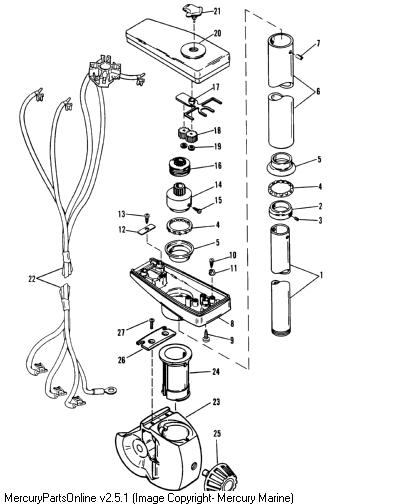 21
20
7
6
17
18
19
5
16
4
14
15
2
3
13
12
4
5
10
11
1
22
8
27
9
26
24
23
25
MercuryPartsOnline v2.5.1 (Image Copyright- Mercury Marine)